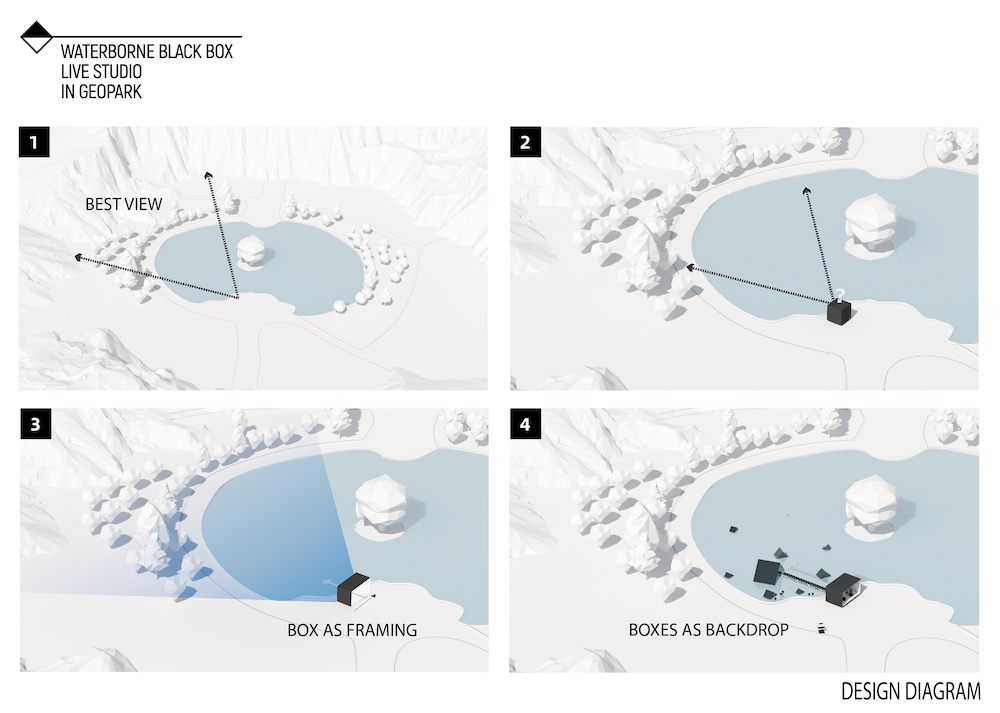 WATERBORNE BLACK BOX
LIVE STUDIO
IN GEOPARK

1

BEST VIEW

2

?

3

BOX AS FRAMING

4

BOXES AS BACKDROP

DESIGN DIAGRAM