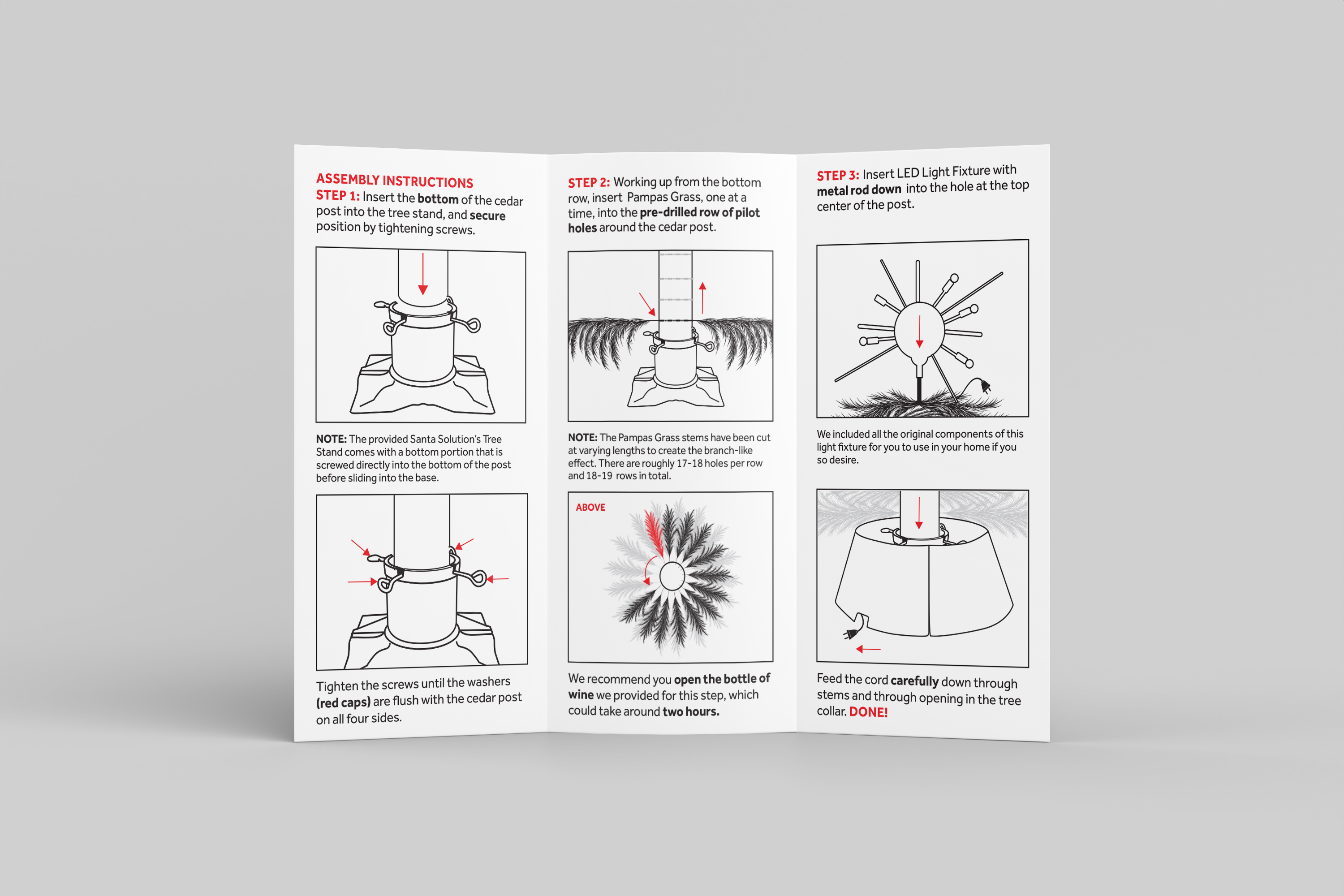 ASSEMBLY INSTRUCTIONS
STEP 1: Insert the bottom of the cedar post into the tree stand, and secure position by tightening screws.

NOTE: The provided Santa Solution's Tree Stand comes with a bottom portion that is screwed directly into the bottom of the post before sliding into the base.

Tighten the screws until the washers (red caps) are flush with the cedar post on all four sides.

STEP 2: Working up from the bottom row, insert Pampas Grass, one at a time, into the pre-drilled row of pilot holes around the cedar post.

NOTE: The Pampas Grass stems have been cut at varying lengths to create the branch-like effect. There are roughly 17-18 holes per row and 18-19 rows in total.

ABOVE

We recommend you open the bottle of wine we provided for this step, which could take around two hours.

STEP 3: Insert LED Light Fixture with metal rod down into the hole at the top center of the post.

We included all the original components of this light fixture for you to use in your home if you so desire.

Feed the cord carefully down through stems and through opening in the tree collar. DONE!